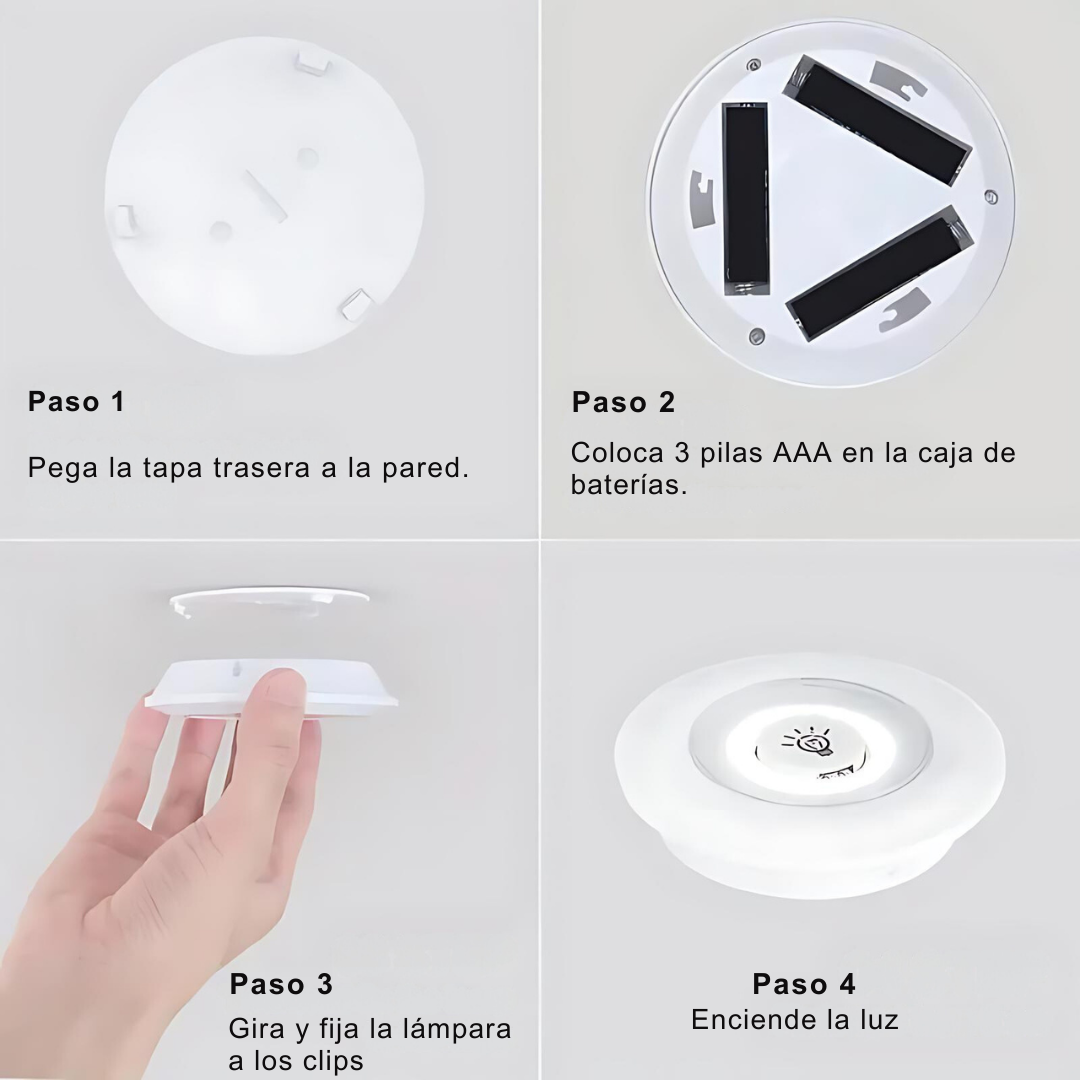 Paso 1

Pega la tapa trasera a la pared.

Paso 2

Coloca 3 pilas AAA en la caja de baterías.

Paso 3

Gira y fija la lámpara a los clips

Paso 4

Enciende la luz