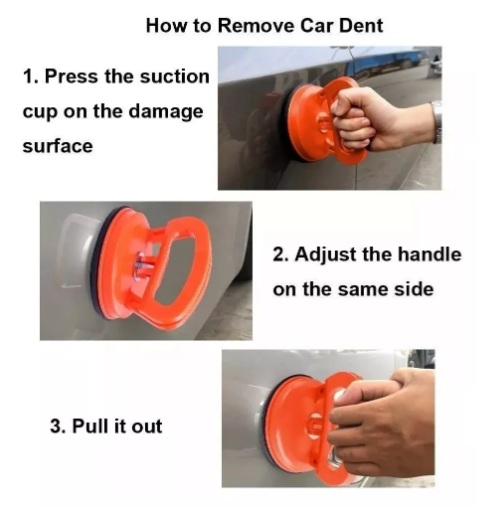 How to Remove Car Dent

1. Press the suction cup on the damage surface

2. Adjust the handle on the same side

3. Pull it out