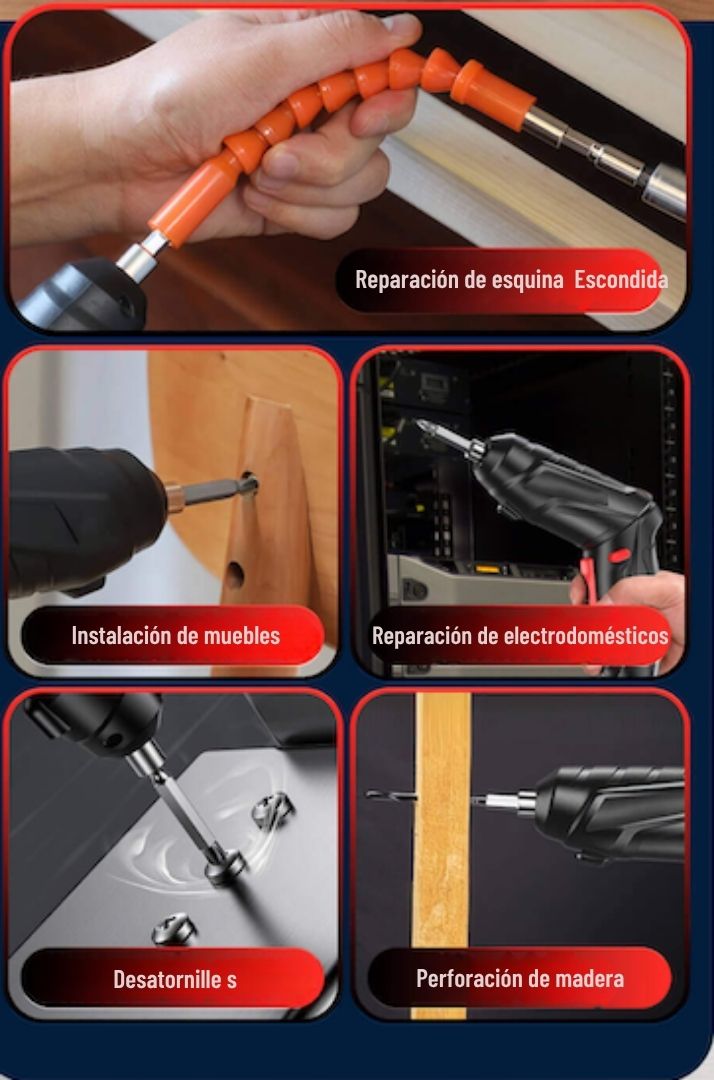 Reparación de esquina Escondida

Instalación de muebles

Reparación de electrodomésticos

Desatornille s

Perforación de madera