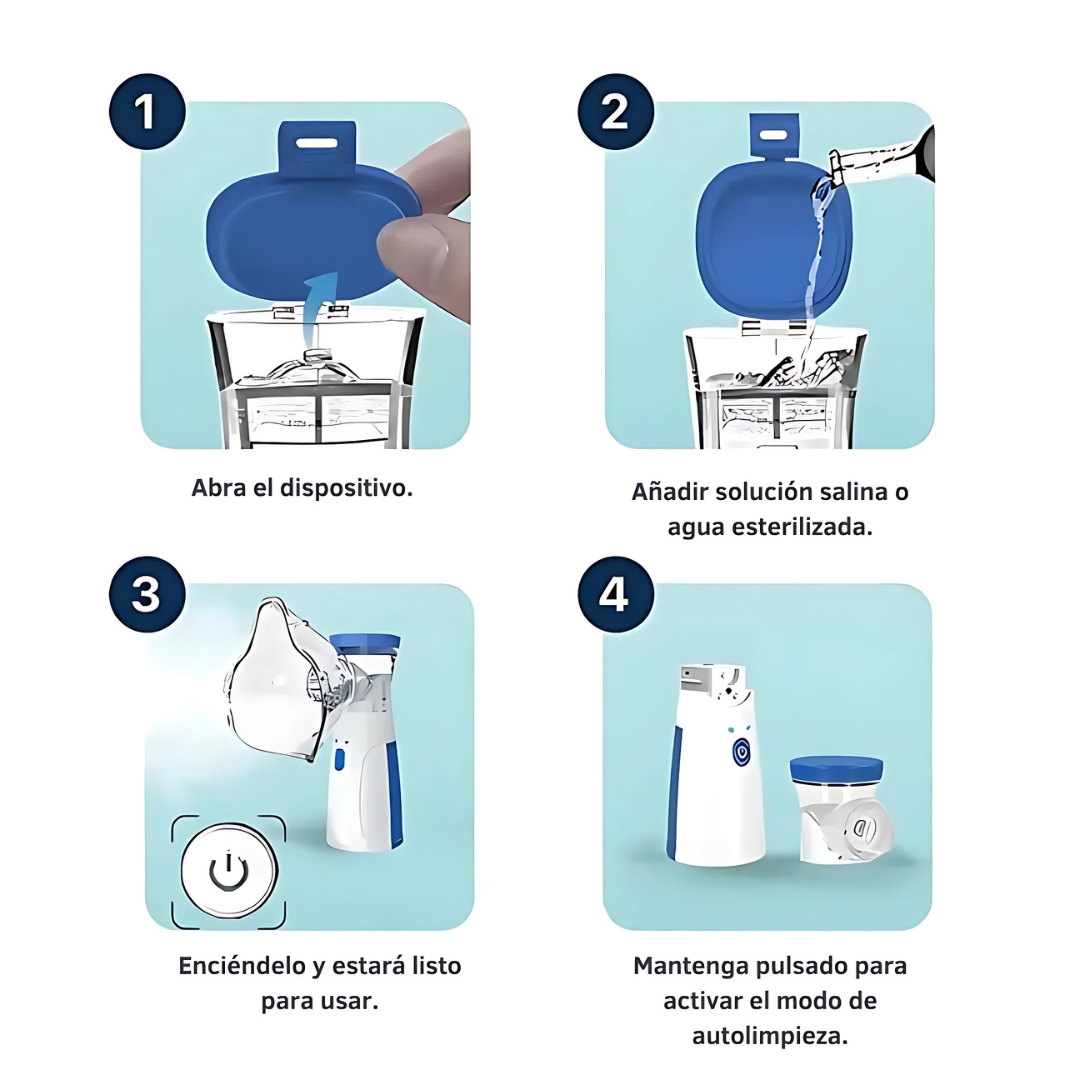 1

Abra el dispositivo.

2

Añadir solución salina o agua esterilizada.

3

Enciéndelo y estará listo para usar.

4

Mantenga pulsado para activar el modo de autolimpieza.